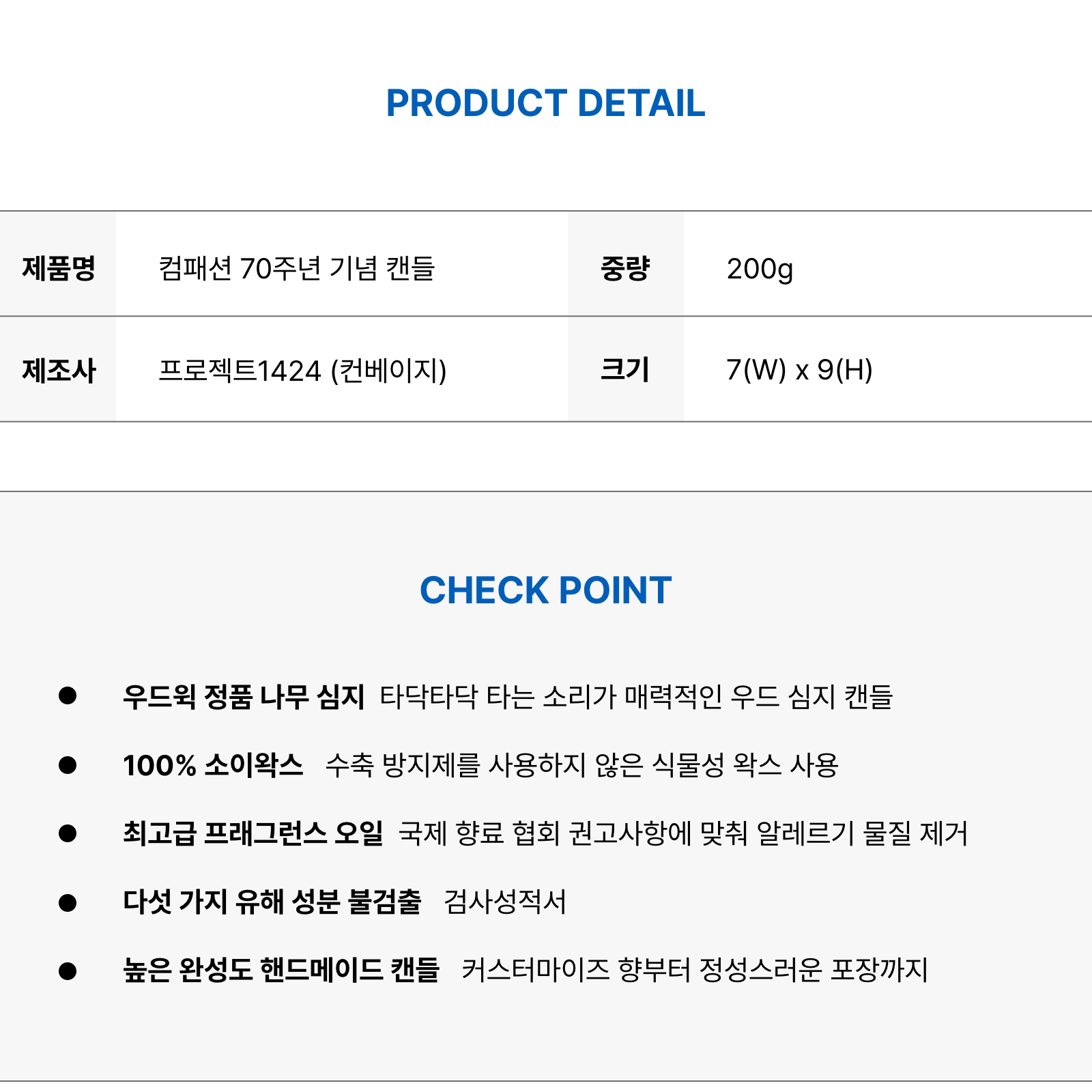 PRODUCT DETAIL

| 제품명 | 컴패션 70주년 기념 캔들 | 중량 | 200g |
|---|---|---|---|
| 제조사 | 프로젝트1424 (컨베이지) | 크기 | 7(W) x 9(H) |

CHECK POINT

● 우드윅 정품 나무 심지 타닥타닥 타는 소리가 매력적인 우드 심지 캔들

● 100% 소이왁스 수축 방지제를 사용하지 않은 식물성 왁스 사용

● 최고급 프래그런스 오일 국제 향료 협회 권고사항에 맞춰 알레르기 물질 제거

● 다섯 가지 유해 성분 불검출 검사성적서

● 높은 완성도 핸드메이드 캔들 커스터마이즈 향부터 정성스러운 포장까지