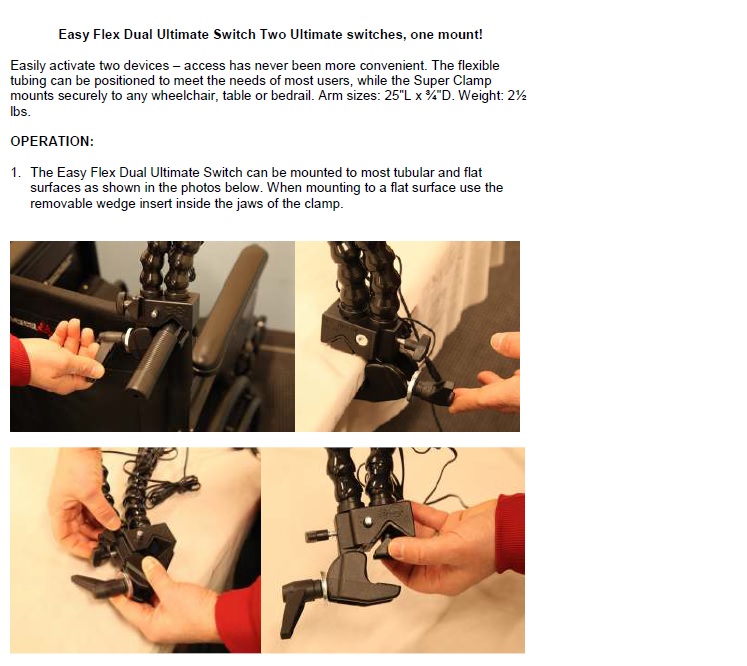 Easy Flex Dual Ultimate Switch Two Ultimate switches, one mount!

Easily activate two devices – access has never been more convenient. The flexible tubing can be positioned to meet the needs of most users, while the Super Clamp mounts securely to any wheelchair, table or bedrail. Arm sizes: 25"L x ¾"D. Weight: 2½ lbs.

OPERATION:

1. The Easy Flex Dual Ultimate Switch can be mounted to most tubular and flat surfaces as shown in the photos below. When mounting to a flat surface use the removable wedge insert inside the jaws of the clamp.